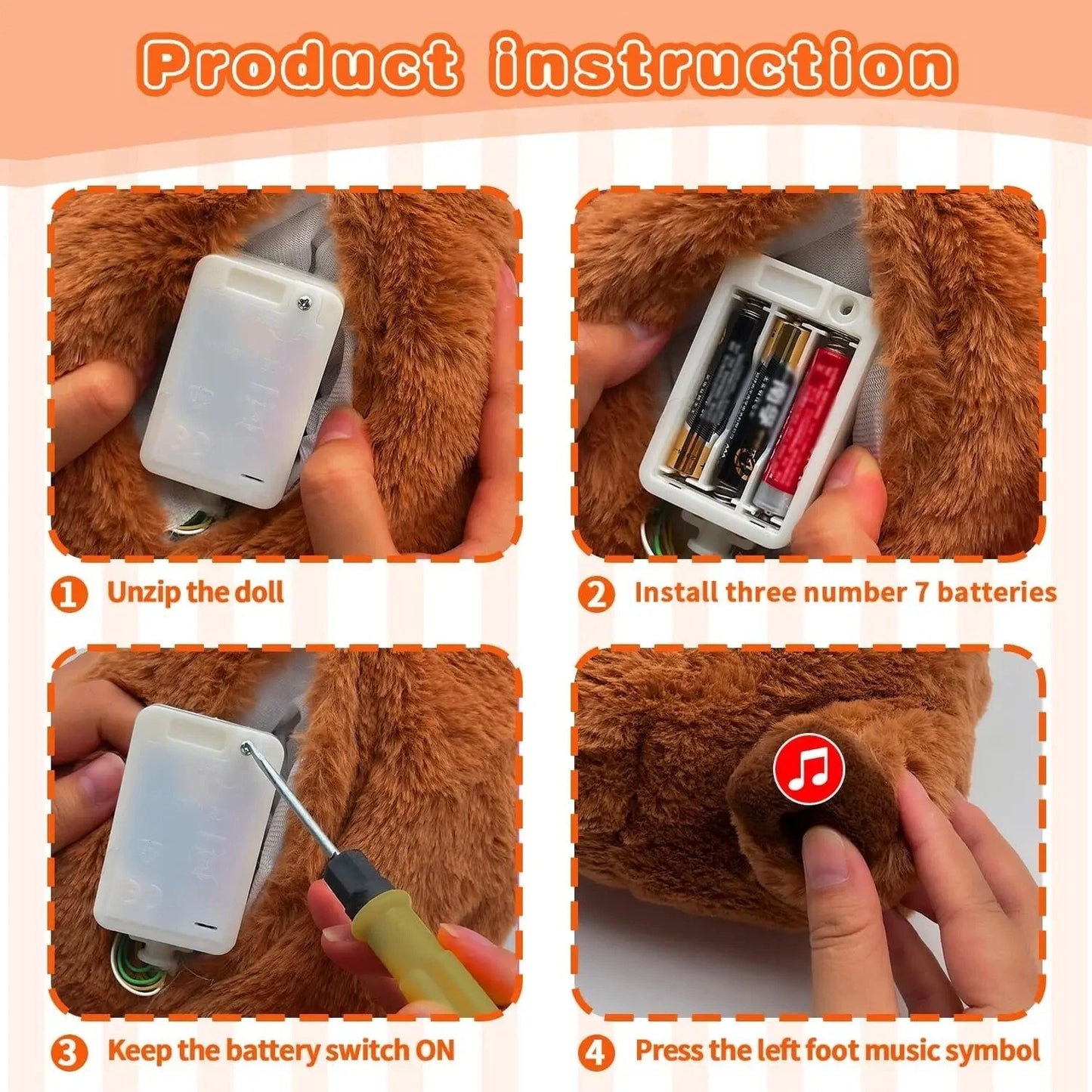 Product instruction

1 Unzip the doll

2 Install three number 7 batteries

3 Keep the battery switch ON

4 Press the left foot music symbol